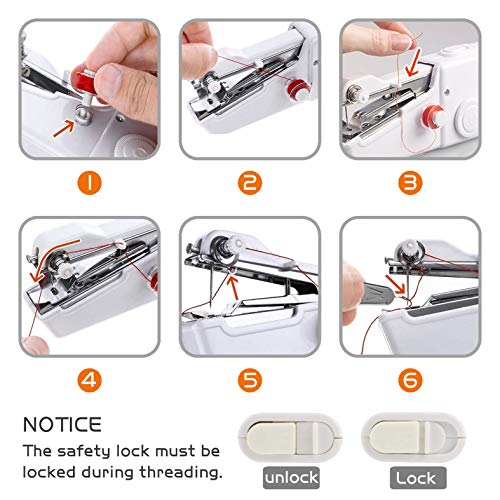 1

2

3

4

5

6

NOTICE
The safety lock must be locked during threading.

unlock

Lock