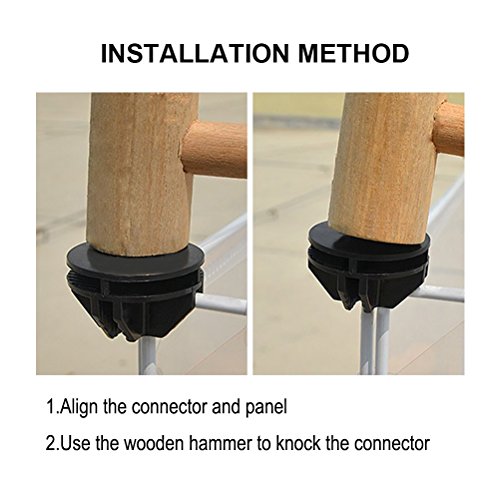 INSTALLATION METHOD

1.Align the connector and panel

2.Use the wooden hammer to knock the connector