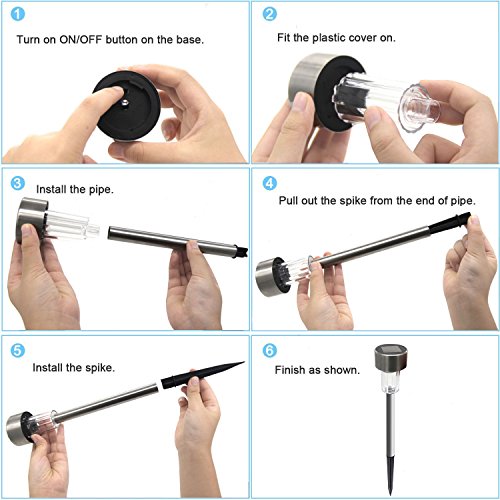 1
Turn on ON/OFF button on the base.

2
Fit the plastic cover on.

3
Install the pipe.

4
Pull out the spike from the end of pipe.

5
Install the spike.

6
Finish as shown.