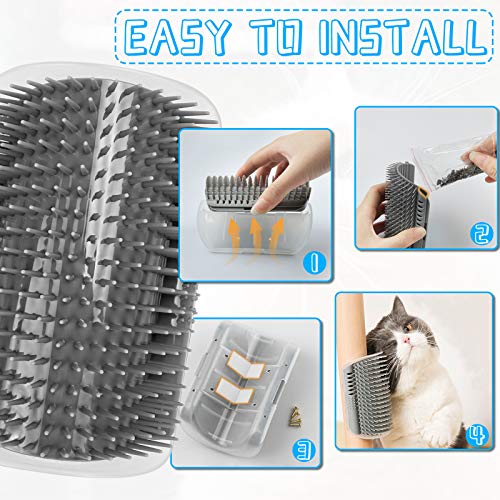 EASY TO INSTALL

1

2

3

4