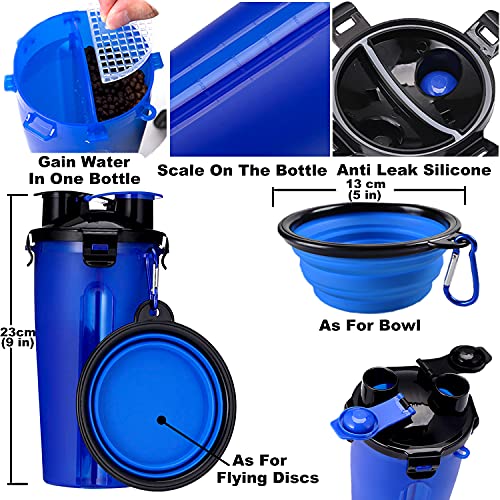 Gain Water In One Bottle

Scale On The Bottle

Anti Leak Silicone

13 cm (5 in)

23cm (9 in)

As For Bowl

As For Flying Discs