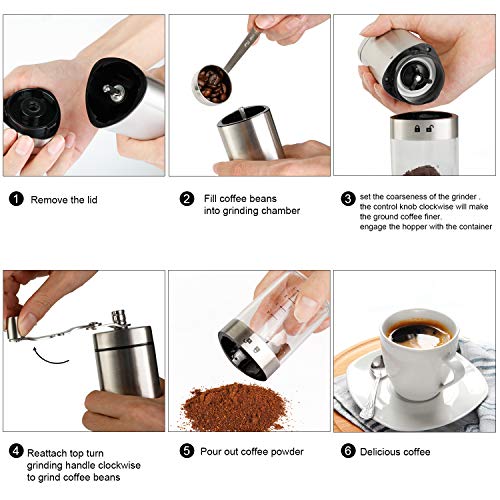 1 Remove the lid

2 Fill coffee beans into grinding chamber

3 set the coarseness of the grinder , the control knob clockwise will make the ground coffee finer, engage the hopper with the container

4 Reattach top turn grinding handle clockwise to grind coffee beans

5 Pour out coffee powder

6 Delicious coffee