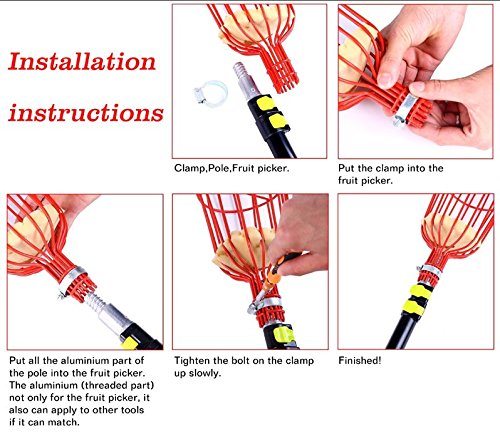 Installation instructions

Clamp,Pole,Fruit picker.

Put the clamp into the fruit picker.

Put all the aluminium part of the pole into the fruit picker. The aluminium (threaded part) not only for the fruit picker, it also can apply to other tools if it can match.

Tighten the bolt on the clamp up slowly.

Finished!