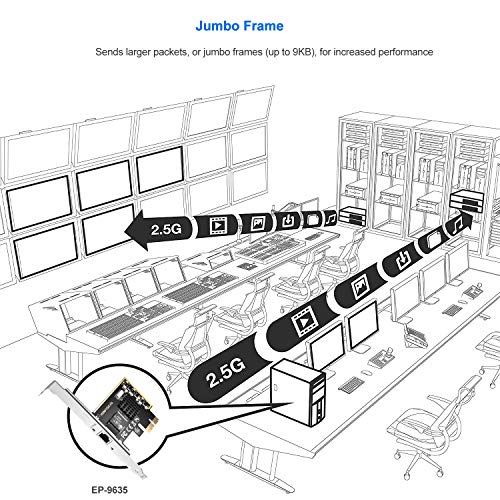 Jumbo Frame

Sends larger packets, or jumbo frames (up to 9KB), for increased performance

2.5G

2.5G

EP-9635