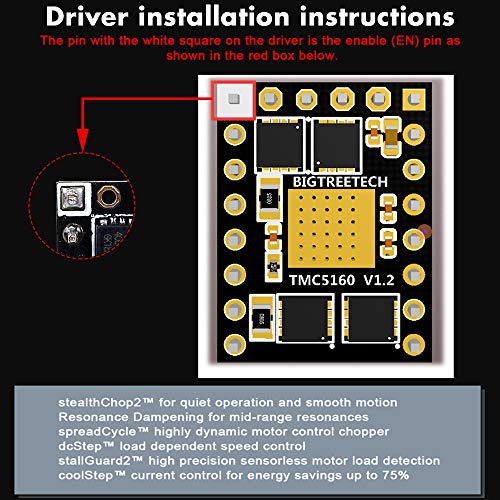 Driver installation instructions

The pin with the white square on the driver is the enable (EN) pin as shown in the red box below.

BIGTREETECH

TMC5160 V1.2

stealthChop2™ for quiet operation and smooth motion
Resonance Dampening for mid-range resonances
spreadCycle™ highly dynamic motor control chopper
dcStep™ load dependent speed control
stallGuard2™ high precision sensorless motor load detection
coolStep™ current control for energy savings up to 75%