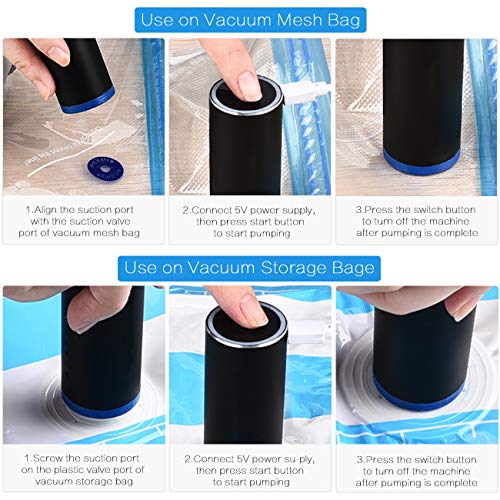 Use on Vacuum Mesh Bag

1.Align the suction port with the suction valve port of vacuum mesh bag

2.Connect 5V power supply, then press start button to start pumping

3.Press the switch button to turn off the machine after pumping is complete

Use on Vacuum Storage Bage

1.Screw the suction port on the plastic valve port of vacuum storage bag

2.Connect 5V power su-ply, then press start button to start pumping

3.Press the switch button to turn off the machine after pumping is complete