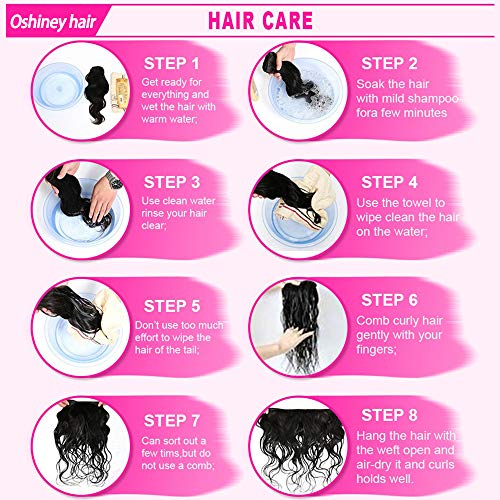 Oshiney hair

HAIR CARE

STEP 1
Get ready for everything and wet the hair with warm water;

STEP 2
Soak the hair with mild shampoo fora few minutes

STEP 3
Use clean water rinse your hair clear;

STEP 4
Use the towel to wipe clean the hair on the water;

STEP 5
Don't use too much effort to wipe the hair of the tail;

STEP 6
Comb curly hair gently with your fingers;

STEP 7
Can sort out a few tims,but do not use a comb;

STEP 8
Hang the hair with the weft open and air-dry it and curls holds well.