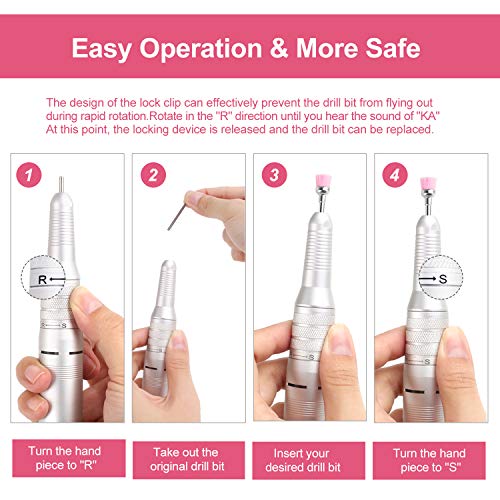 Easy Operation & More Safe

The design of the lock clip can effectively prevent the drill bit from flying out during rapid rotation.Rotate in the "R" direction until you hear the sound of "KA" At this point, the locking device is released and the drill bit can be replaced.

1

R

S S

2

3

S

4

S

S

Turn the hand piece to "R"

Take out the original drill bit

Insert your desired drill bit

Turn the hand piece to "S"