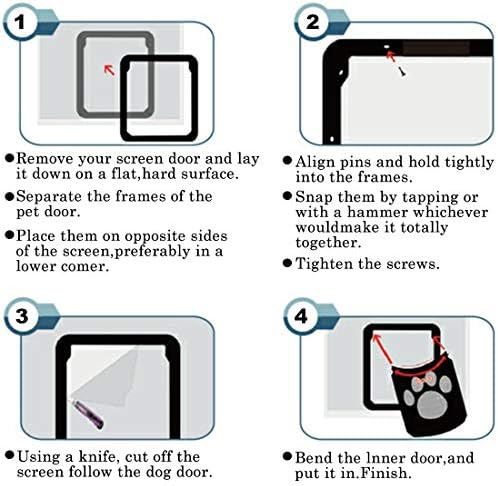 1

●Remove your screen door and lay it down on a flat,hard surface.

●Separate the frames of the pet door.

●Place them on opposite sides of the screen,preferably in a lower comer.

2

●Align pins and hold tightly into the frames.

●Snap them by tapping or with a hammer whichever wouldmake it totally together.

●Tighten the screws.

3

●Using a knife, cut off the screen follow the dog door.

4

●Bend the lnner door,and put it in.Finish.