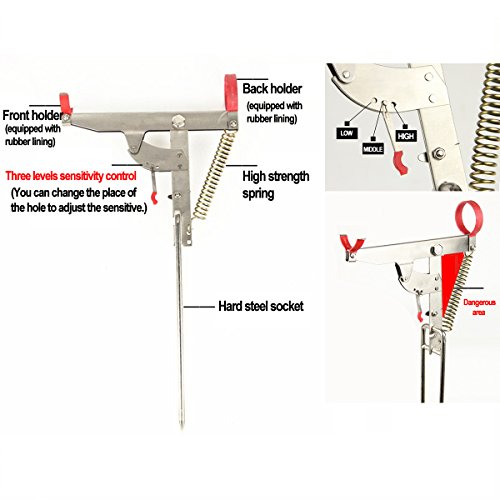 Front holder
(equipped with rubber lining)

Back holder
(equipped with rubber lining)

Three levels sensitivity control
(You can change the place of the hole to adjust the sensitive.)

High strength spring

Hard steel socket

LOW
MIDDLE
HIGH

Dangerous area