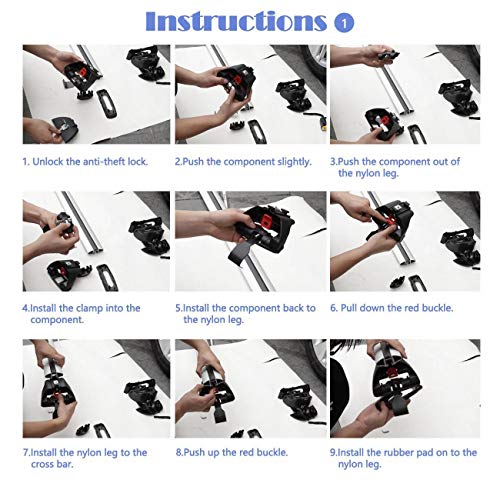 Instructions 1

1. Unlock the anti-theft lock.

2.Push the component slightly.

3.Push the component out of the nylon leg.

4.Install the clamp into the component.

5.Install the component back to the nylon leg.

6. Pull down the red buckle.

7.Install the nylon leg to the cross bar.

8.Push up the red buckle.

9.Install the rubber pad on to the nylon leg.