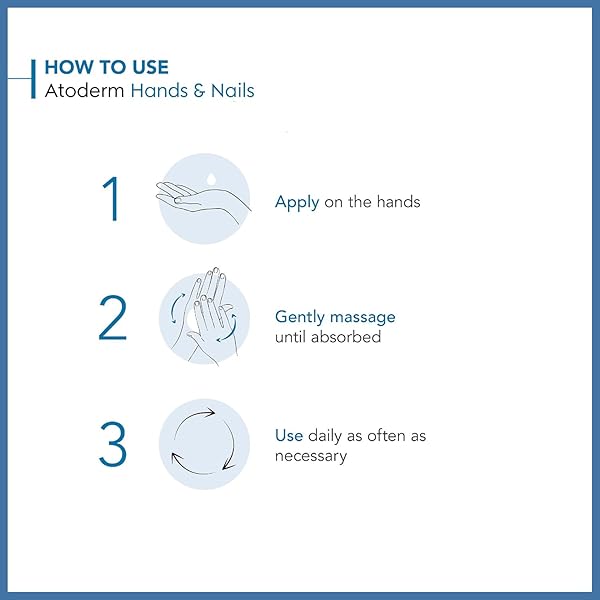 HOW TO USE
Atoderm Hands & Nails

1

Apply on the hands

2

Gently massage until absorbed

3

Use daily as often as necessary