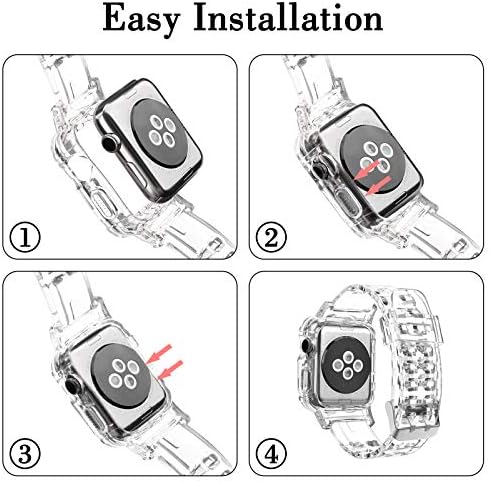 Easy Installation

①

②

③

④