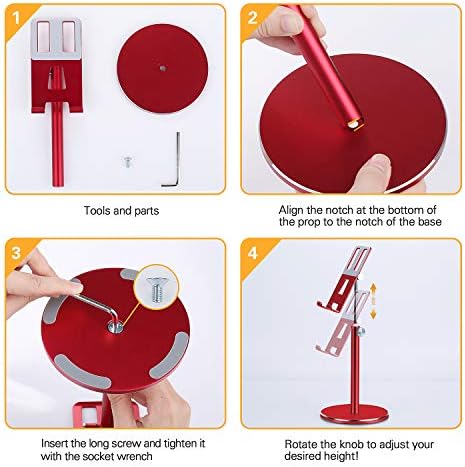 1

Tools and parts

2

Align the notch at the bottom of the prop to the notch of the base

3

Insert the long screw and tighten it with the socket wrench

4

Rotate the knob to adjust your desired height!