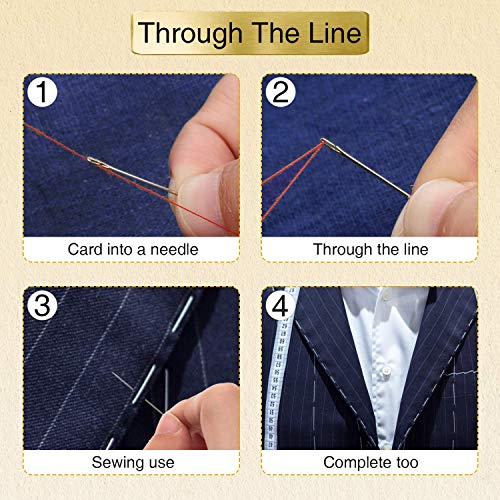 Through The Line

1
Card into a needle

2
Through the line

3
Sewing use

4
Complete too