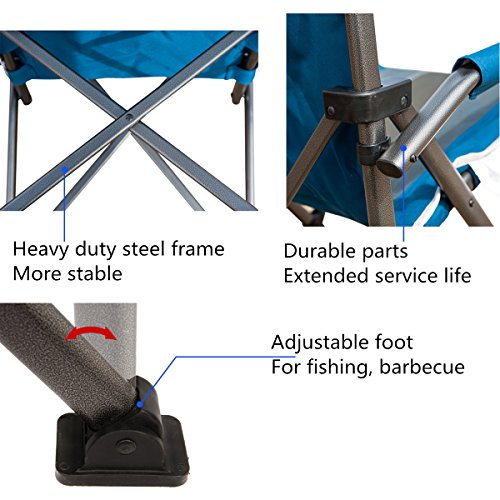 Heavy duty steel frame
More stable

Durable parts
Extended service life

Adjustable foot
For fishing, barbecue