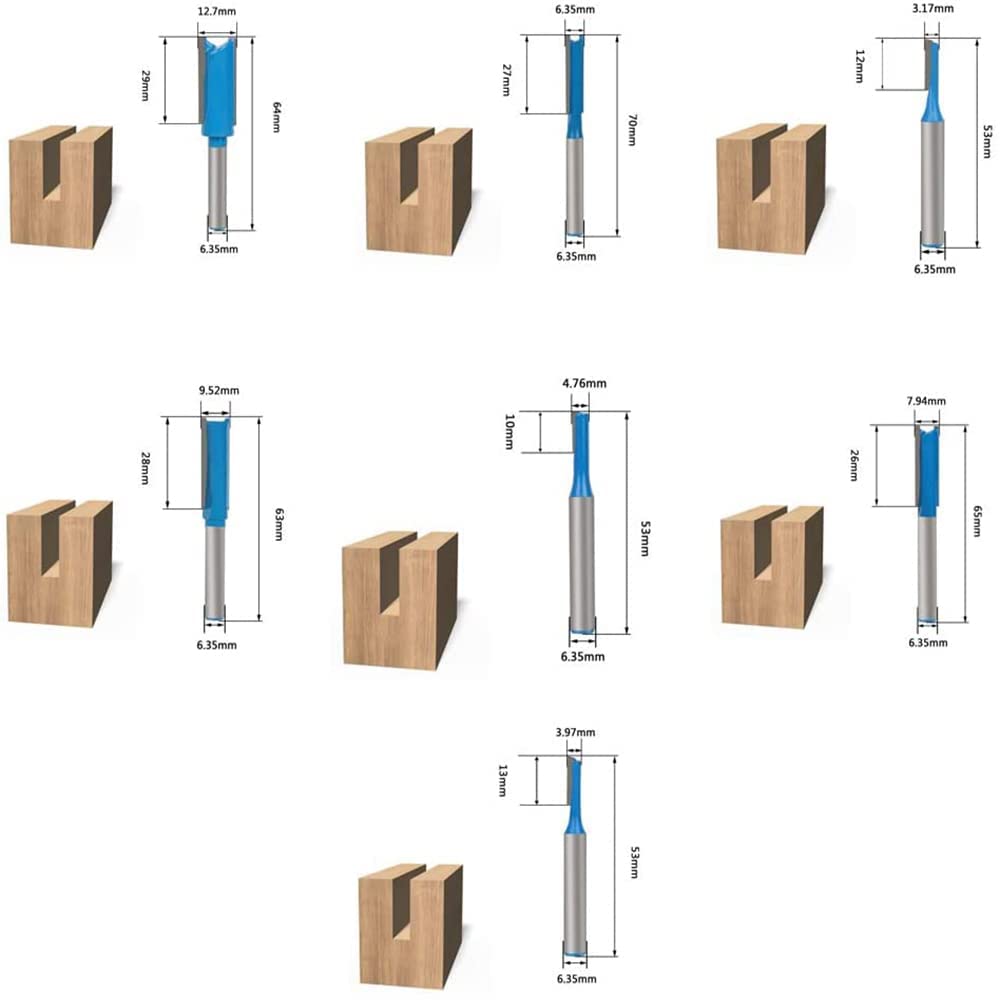 12.7mm
29mm
64mm
6.35mm

6.35mm
27mm
70mm
6.35mm

3.17mm
12mm
53mm
6.35mm

9.52mm
28mm
63mm
6.35mm

4.76mm
10mm
53mm
6.35mm

7.94mm
26mm
65mm
6.35mm

3.97mm
13mm
53mm
6.35mm