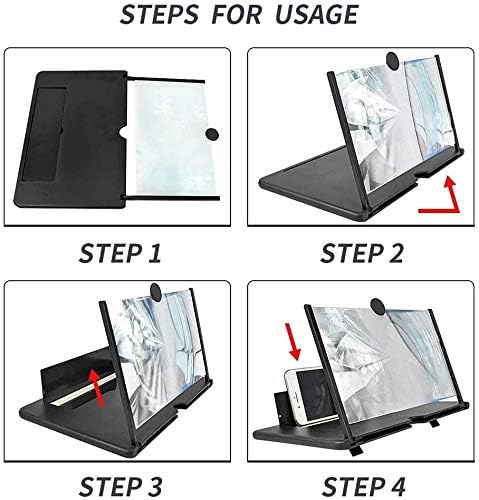 STEPS FOR USAGE

STEP 1

STEP 2

STEP 3

STEP 4