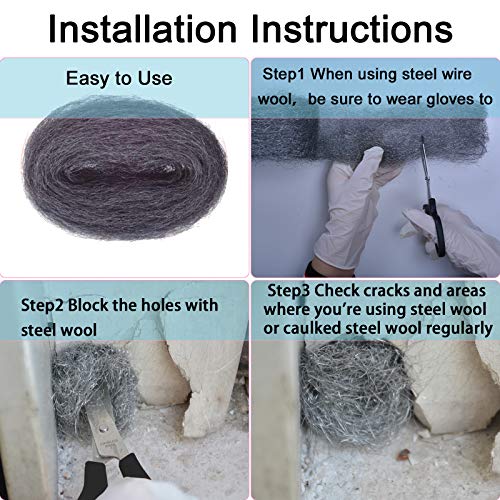 Installation Instructions

Easy to Use

Step1 When using steel wire wool, be sure to wear gloves to

Step2 Block the holes with steel wool

Step3 Check cracks and areas where you're using steel wool or caulked steel wool regularly