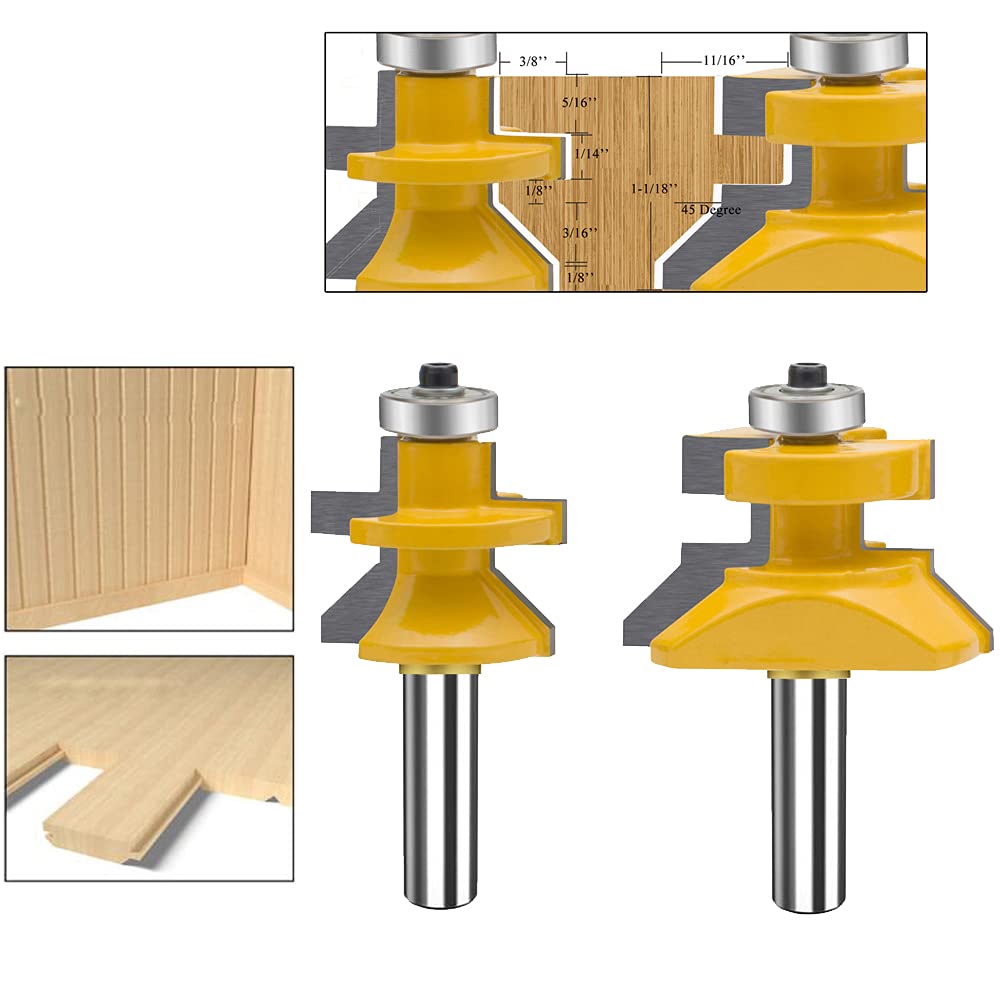 3/8''
11/16''
5/16''
1/14''
1/8''
1-1/18''
45 Degree
3/16''
1/8''