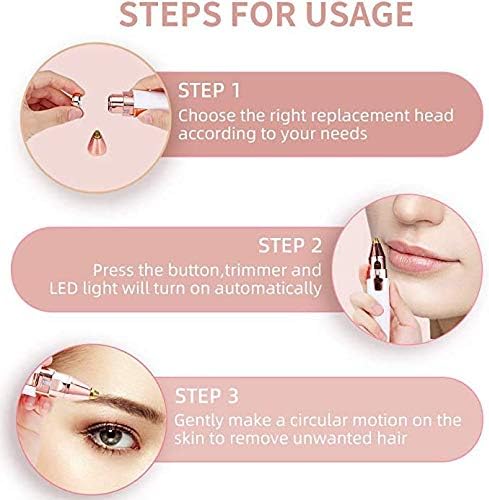 STEPS FOR USAGE

STEP 1
Choose the right replacement head according to your needs

STEP 2
Press the button,trimmer and LED light will turn on automatically

STEP 3
Gently make a circular motion on the skin to remove unwanted hair