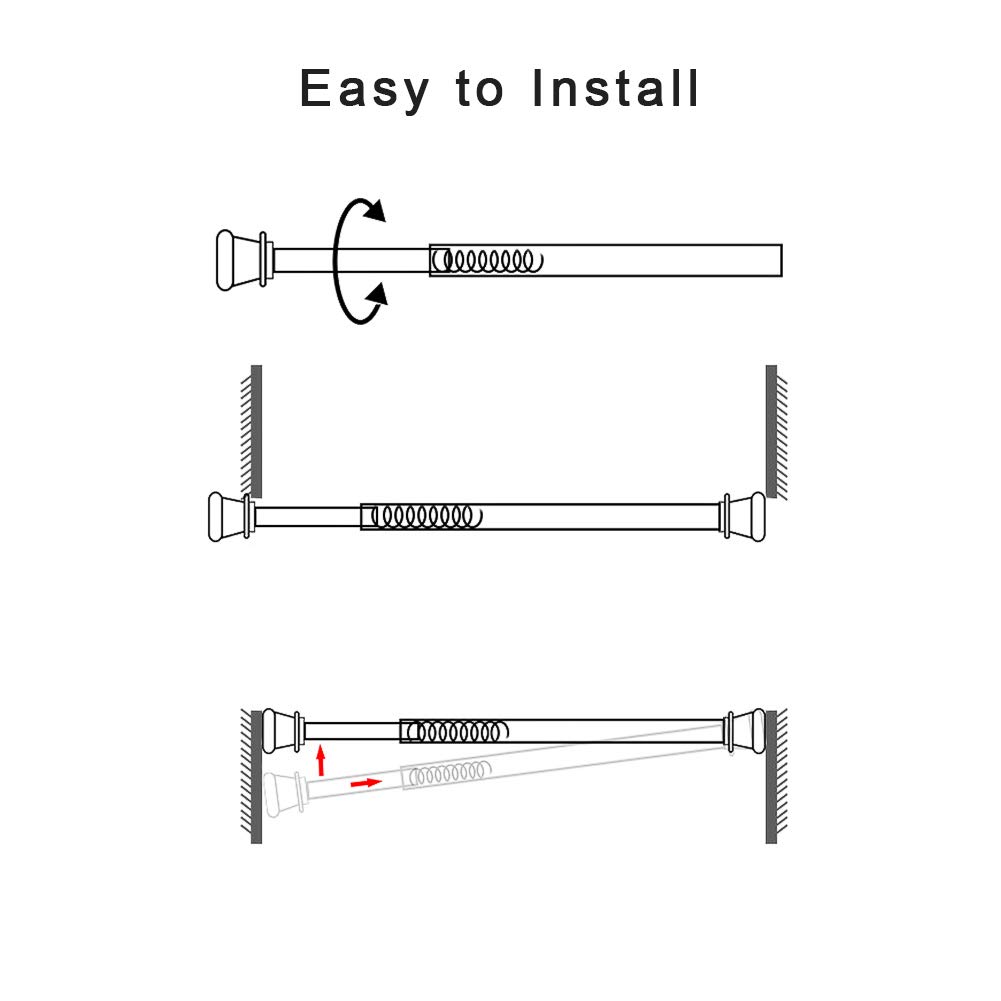 Easy to Install