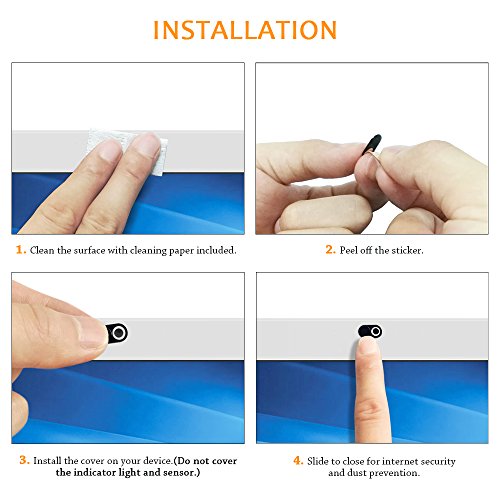 INSTALLATION

1. Clean the surface with cleaning paper included.

2. Peel off the sticker.

3. Install the cover on your device.(Do not cover the indicator light and sensor.)

4. Slide to close for internet security and dust prevention.