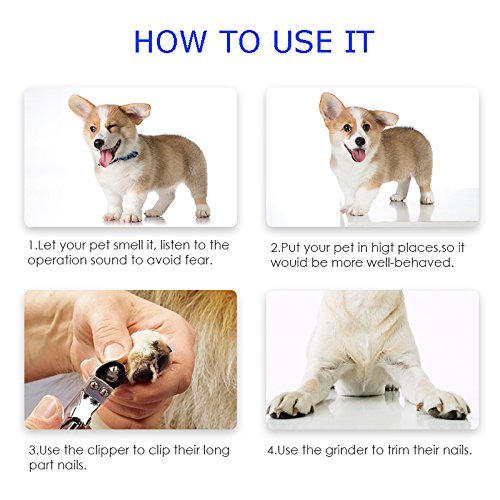 HOW TO USE IT

1.Let your pet smell it, listen to the operation sound to avoid fear.

2.Put your pet in higt places,so it wouid be more well-behaved.

3.Use the clipper to clip their long part nails.

4.Use the grinder to trim their nails.