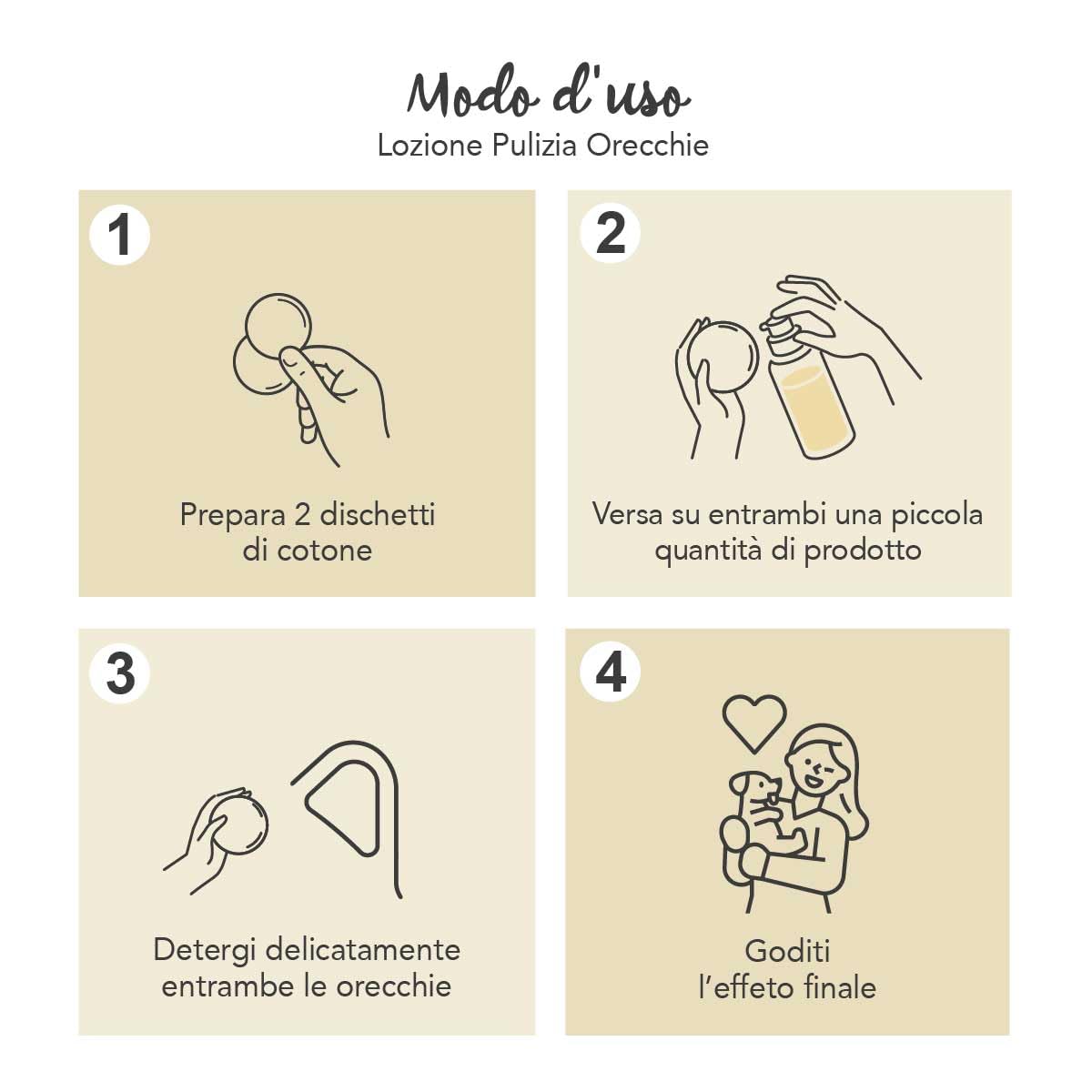 Modo d'uso
Lozione Pulizia Orecchie

1

Prepara 2 dischetti di cotone

2

Versa su entrambi una piccola quantità di prodotto

3

Detergi delicatamente entrambe le orecchie

4

Goditi l'effeto finale