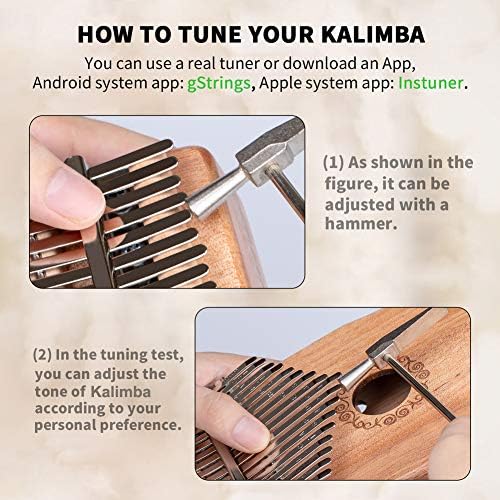 HOW TO TUNE YOUR KALIMBA

You can use a real tuner or download an App, Android system app: gStrings, Apple system app: Instuner.

(1) As shown in the figure, it can be adjusted with a hammer.

(2) In the tuning test, you can adjust the tone of Kalimba according to your personal preference.