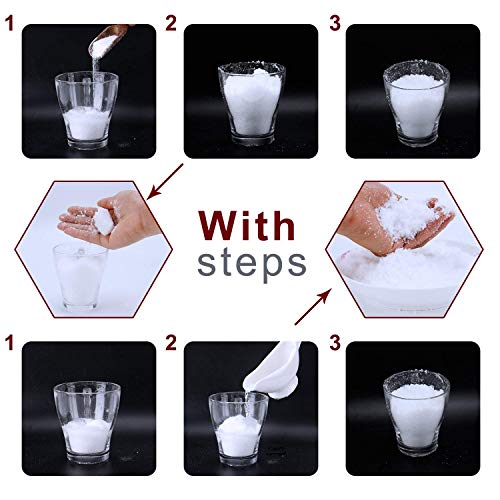 1

2

3

With
steps

1

2

3