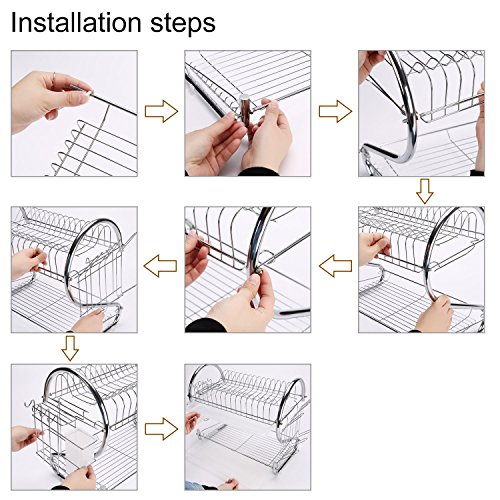 Installation steps