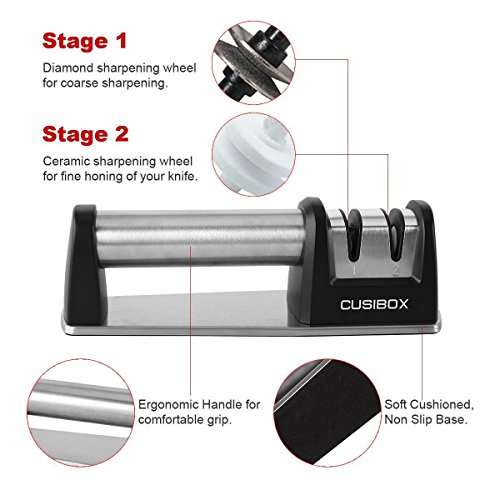 Stage 1

Diamond sharpening wheel for coarse sharpening.

Stage 2

Ceramic sharpening wheel for fine honing of your knife.

1 2

CUSIBOX

Ergonomic Handle for comfortable grip.

Soft Cushioned, Non Slip Base.