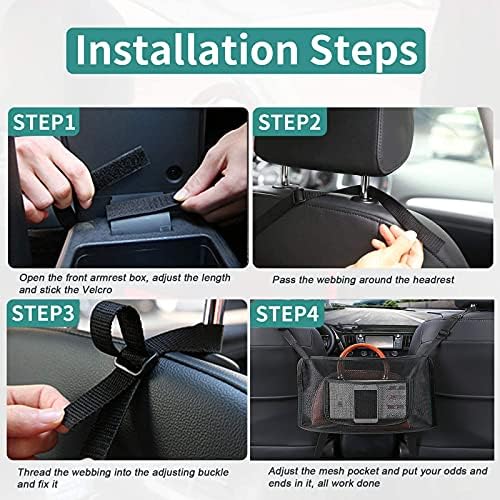 Installation Steps

STEP1

Open the front armrest box, adjust the length and stick the Velcro

STEP2

Pass the webbing around the headrest

STEP3

Thread the webbing into the adjusting buckle and fix it

STEP4

Adjust the mesh pocket and put your odds and ends in it, all work done