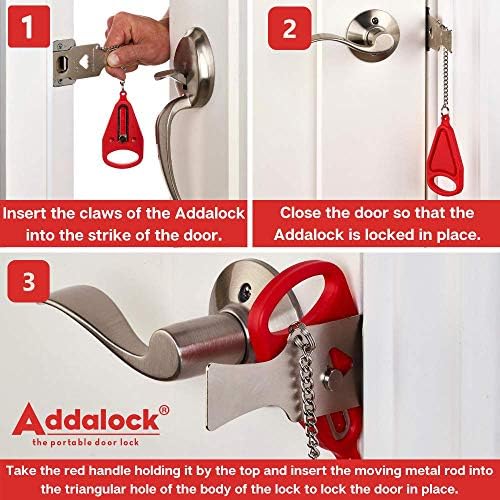 1

Insert the claws of the Addalock into the strike of the door.

2

Close the door so that the Addalock is locked in place.

3

Addalock®
the portable door lock

Take the red handle holding it by the top and insert the moving metal rod into the triangular hole of the body of the lock to lock the door in place.