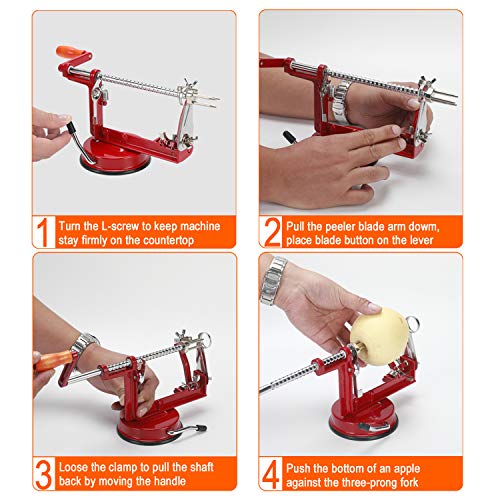 1 Turn the L-screw to keep machine stay firmly on the countertop

2 Pull the peeler blade arm dowm, place blade button on the lever

3 Loose the clamp to pull the shaft back by moving the handle

4 Push the bottom of an apple against the three-prong fork