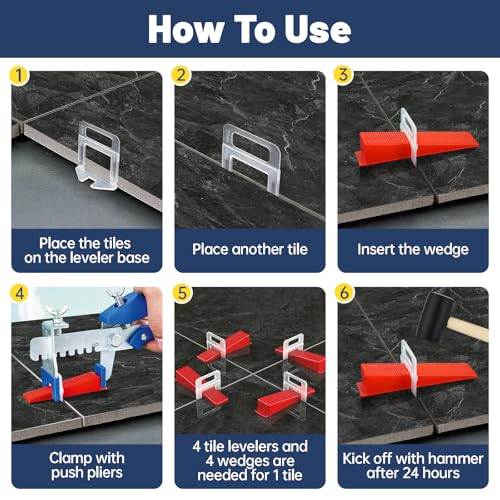 How To Use

1
Place the tiles on the leveler base

2
Place another tile

3
Insert the wedge

4
Clamp with push pliers

5
4 tile levelers and 4 wedges are needed for 1 tile

6
Kick off with hammer after 24 hours