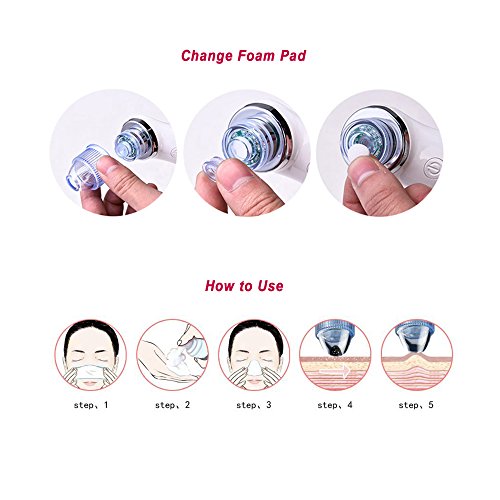 Change Foam Pad

How to Use

step、1

step、2

step、3

step、4

step、5