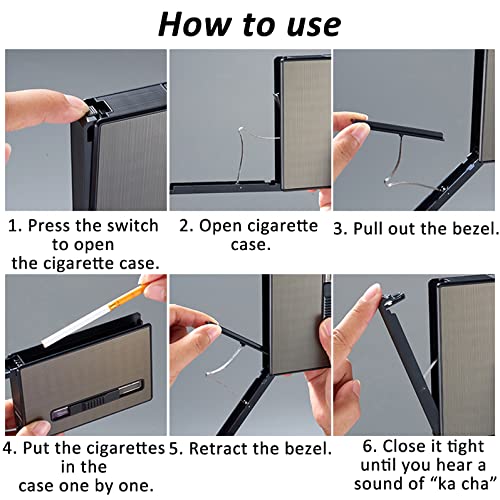 How to use

1. Press the switch to open the cigarette case.

2. Open cigarette case.

3. Pull out the bezel.

4. Put the cigarettes in the case one by one.

5. Retract the bezel.

6. Close it tight until you hear a sound of "ka cha"