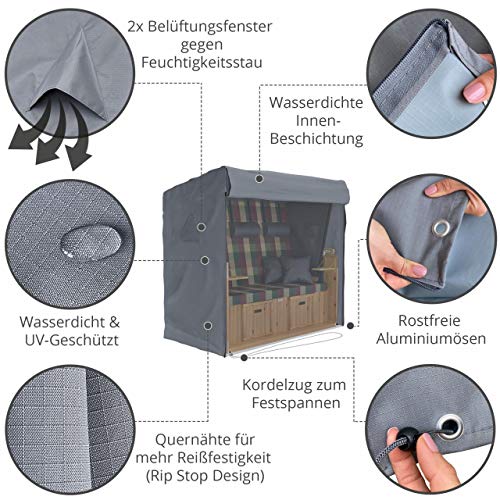 2x Belüftungsfenster gegen Feuchtigkeitsstau

Wasserdichte Innen-Beschichtung

Wasserdicht & UV-Geschützt

Rostfreie Aluminiumösen

Kordelzug zum Festspannen

Quernähte für mehr Reißfestigkeit (Rip Stop Design)