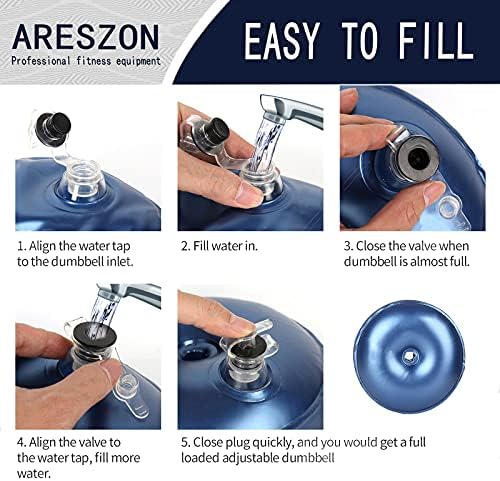 ARESZON
Professional fitness equipment

EASY TO FILL

1. Align the water tap to the dumbbell inlet.

2. Fill water in.

3. Close the valve when dumbbell is almost full.

4. Align the valve to the water tap, fill more water.

5. Close plug quickly, and you would get a full loaded adjustable dumbbell