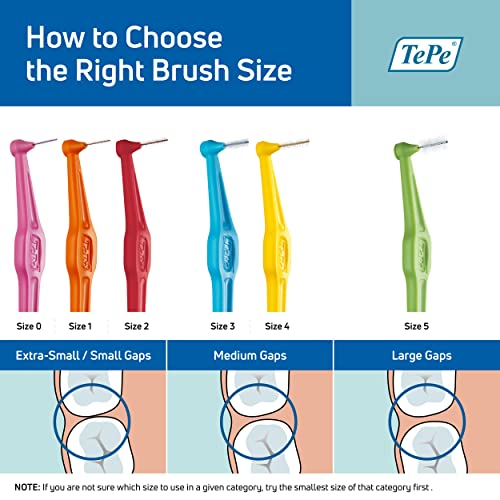 How to Choose the Right Brush Size

TePe®

TePe TePe TePe TePe TePe TePe

Size 0 Size 1 Size 2 Size 3 Size 4 Size 5

Extra-Small / Small Gaps

Medium Gaps

Large Gaps

NOTE: If you are not sure which size to use in a given category, try the smallest size of that category first .