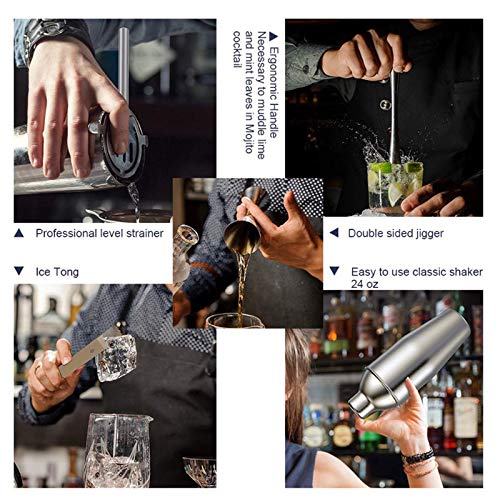 ▲ Ergonomic Handle Necessary to muddle lime and mint leaves in Mojito cocktail

▲ Professional level strainer

◀ Double sided jigger

▼ Ice Tong

▼ Easy to use classic shaker 24 oz