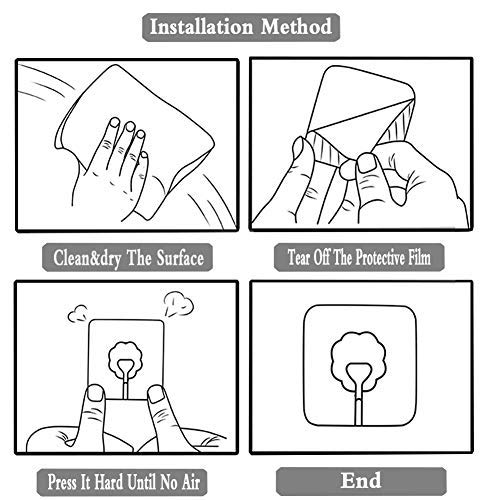 Installation Method

Clean&dry The Surface

Tear Off The Protective Film

Press It Hard Until No Air

End