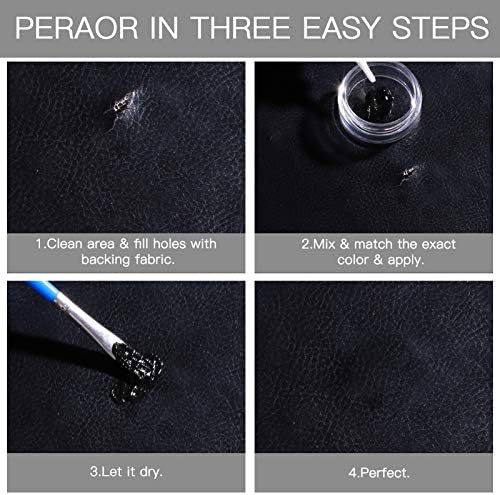 PERAOR IN THREE EASY STEPS

1.Clean area & fill holes with backing fabric.

2.Mix & match the exact color & apply.

3.Let it dry.

4.Perfect.