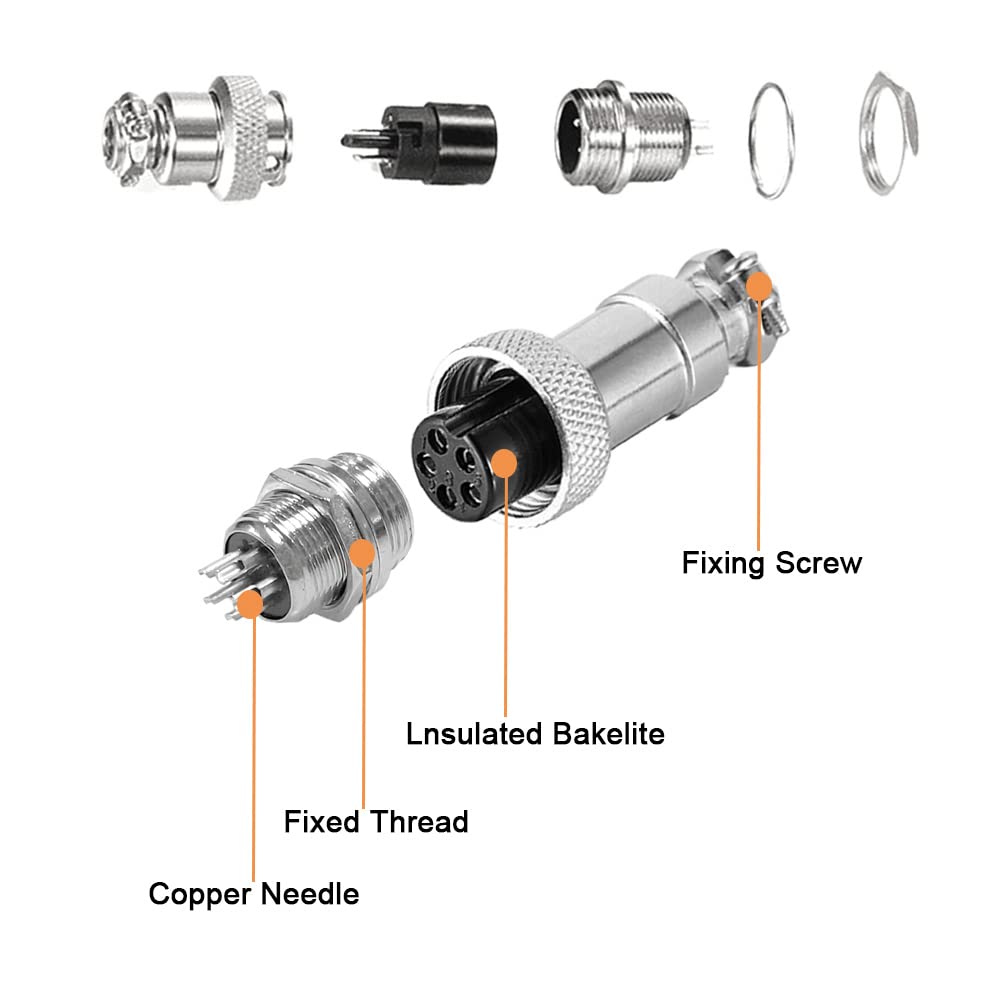 Fixing Screw

Lnsulated Bakelite

Fixed Thread

Copper Needle