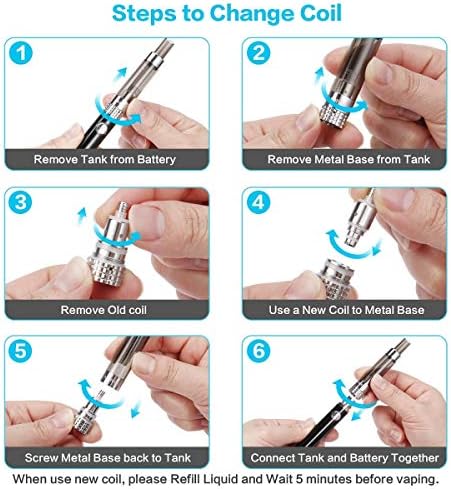 Steps to Change Coil

1
Remove Tank from Battery

2
Remove Metal Base from Tank

3
Remove Old coil

4
Use a New Coil to Metal Base

5
Screw Metal Base back to Tank

6
Connect Tank and Battery Together

When use new coil, please Refill Liquid and Wait 5 minutes before vaping.