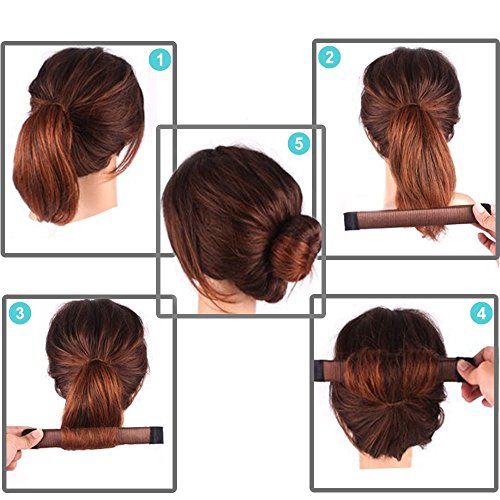 1

2

5

3

4