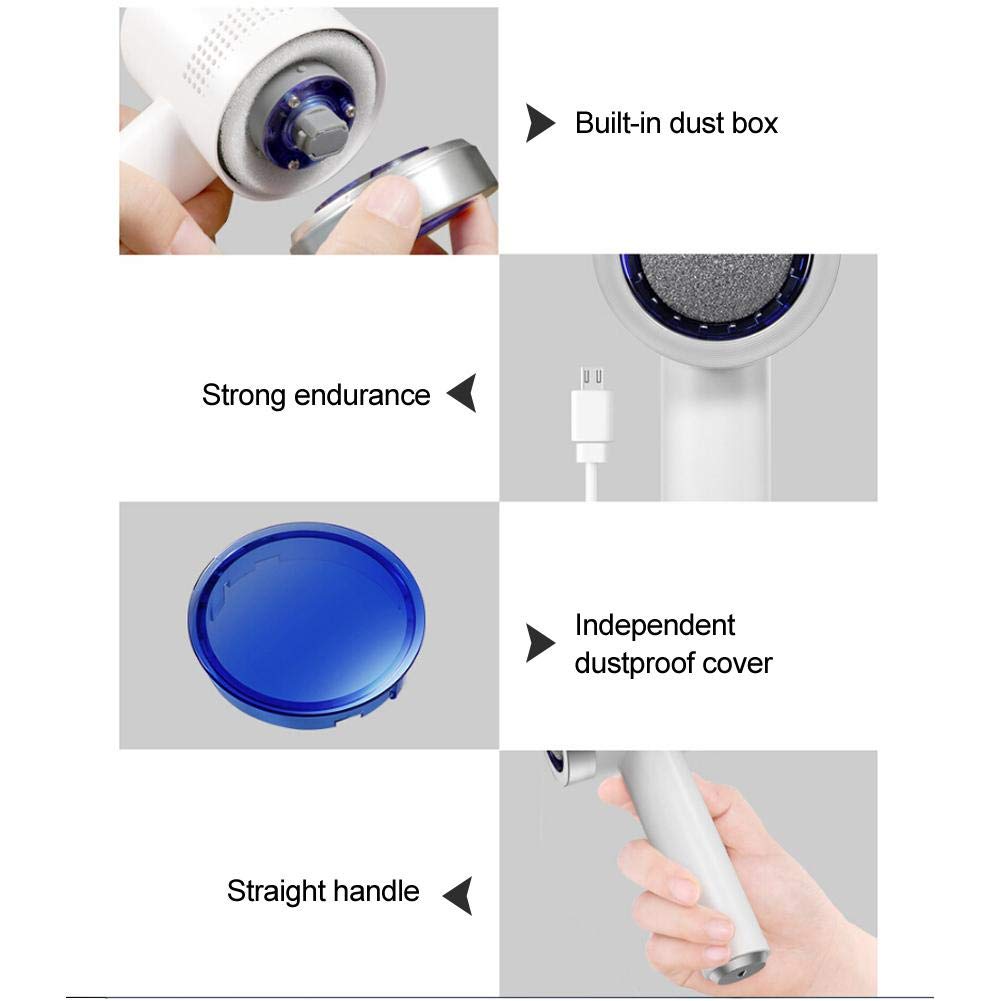 Built-in dust box

Strong endurance

Independent dustproof cover

Straight handle