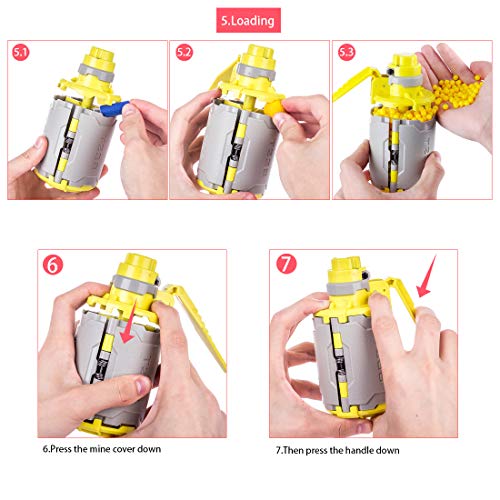 5.Loading

5.1

5.2

5.3

6

7

6.Press the mine cover down

7.Then press the handle down